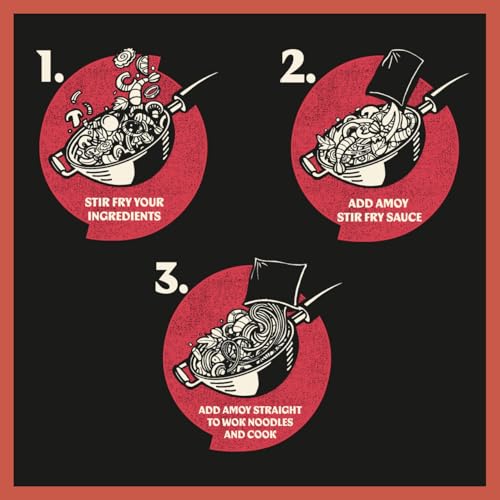 1.
STIR FRY YOUR INGREDIENTS

2.
ADD AMOY STIR FRY SAUCE

3.
ADD AMOY STRAIGHT TO WOK NOODLES AND COOK