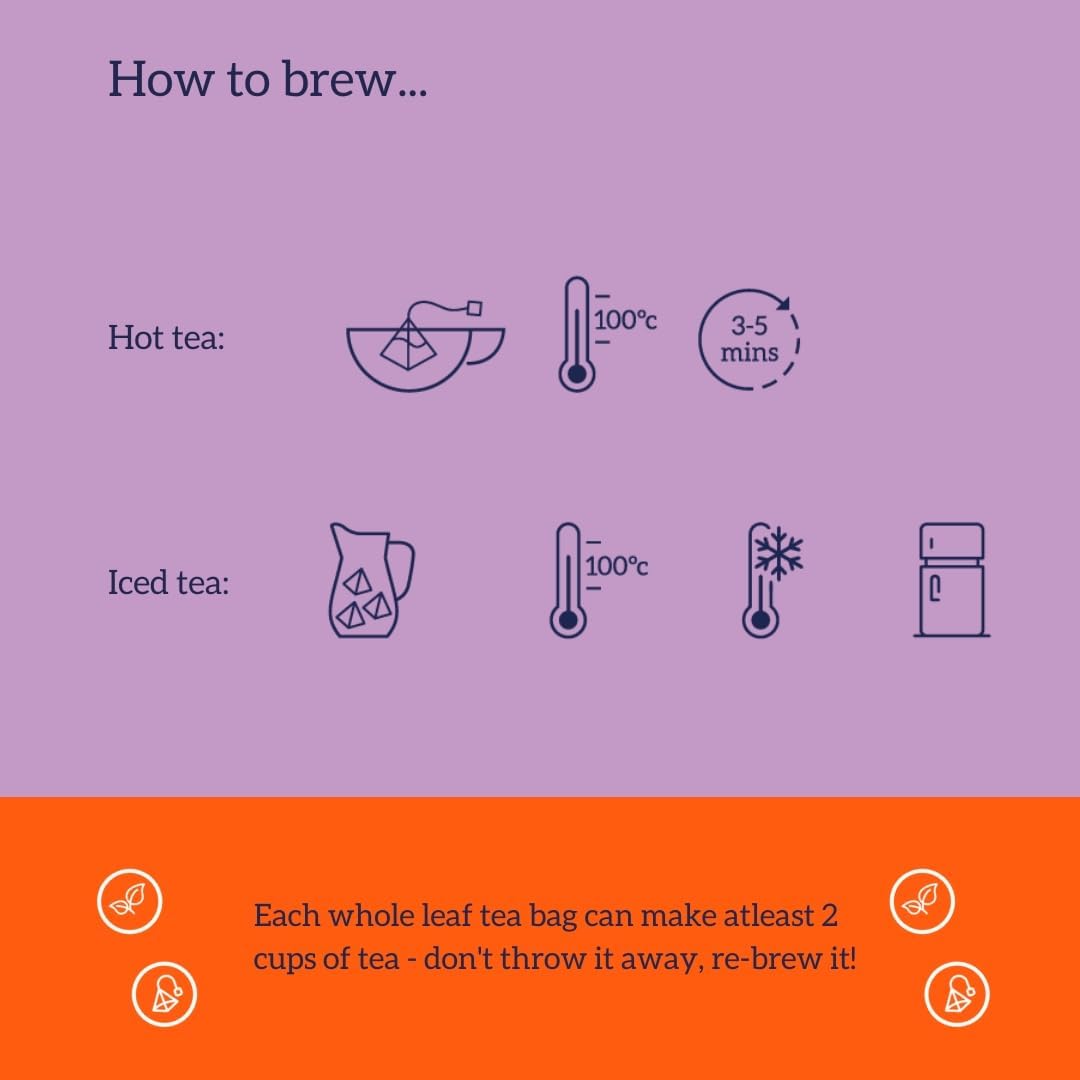 How to brew...

Hot tea:

100°c

3-5 mins

Iced tea:

100°c

Each whole leaf tea bag can make atleast 2 cups of tea - don't throw it away, re-brew it!