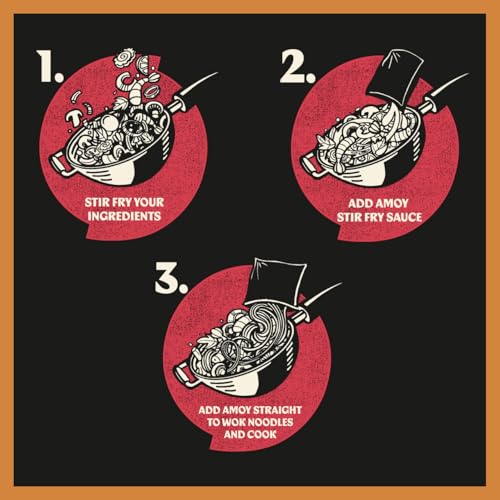 1.

STIR FRY YOUR INGREDIENTS

2.

ADD AMOY STIR FRY SAUCE

3.

ADD AMOY STRAIGHT TO WOK NOODLES AND COOK