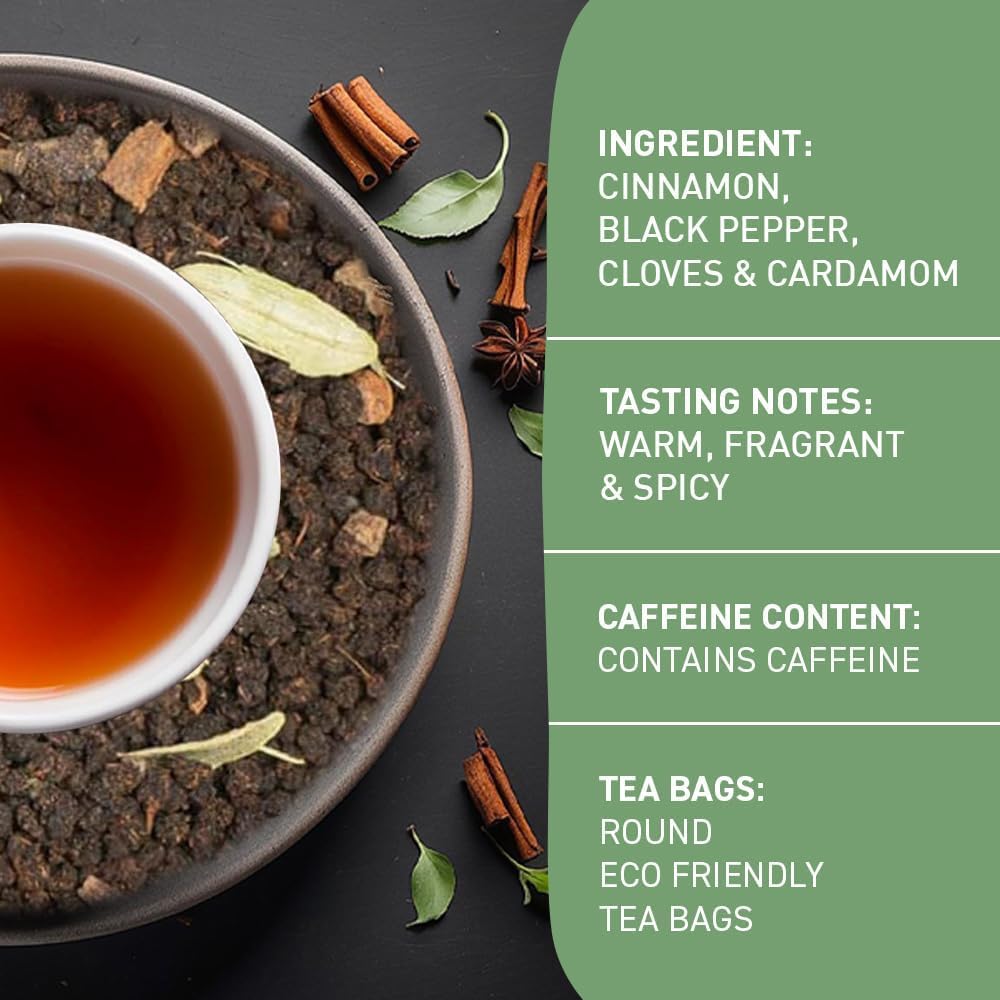 INGREDIENT:
CINNAMON,
BLACK PEPPER,
CLOVES & CARDAMOM

TASTING NOTES:
WARM, FRAGRANT
& SPICY

CAFFEINE CONTENT:
CONTAINS CAFFEINE

TEA BAGS:
ROUND
ECO FRIENDLY
TEA BAGS