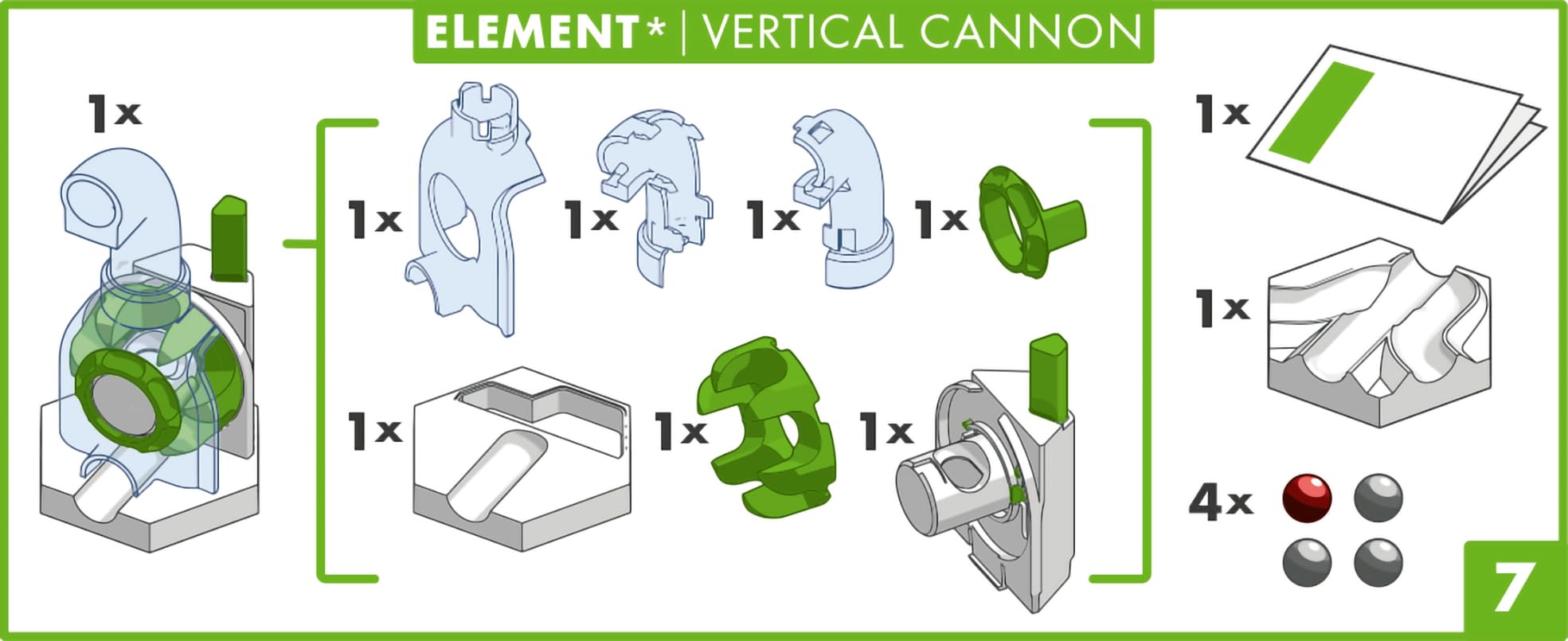 ELEMENT* | VERTICAL CANNON

1x

1x 1x 1x 1x

1x 1x 1x

1x

1x

4x

7