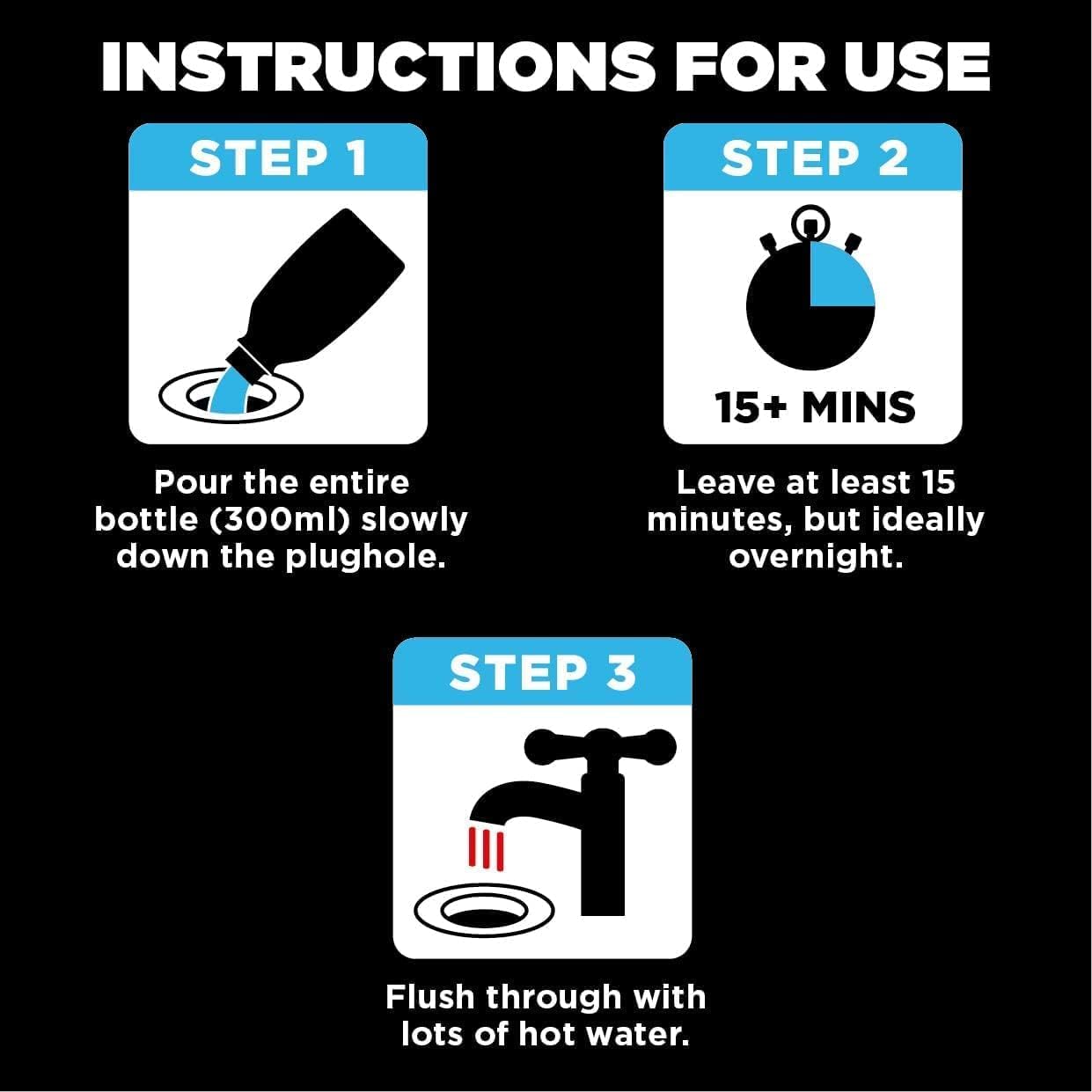 INSTRUCTIONS FOR USE

STEP 1

Pour the entire bottle (300ml) slowly down the plughole.

STEP 2

15+ MINS

Leave at least 15 minutes, but ideally overnight.

STEP 3

Flush through with lots of hot water.