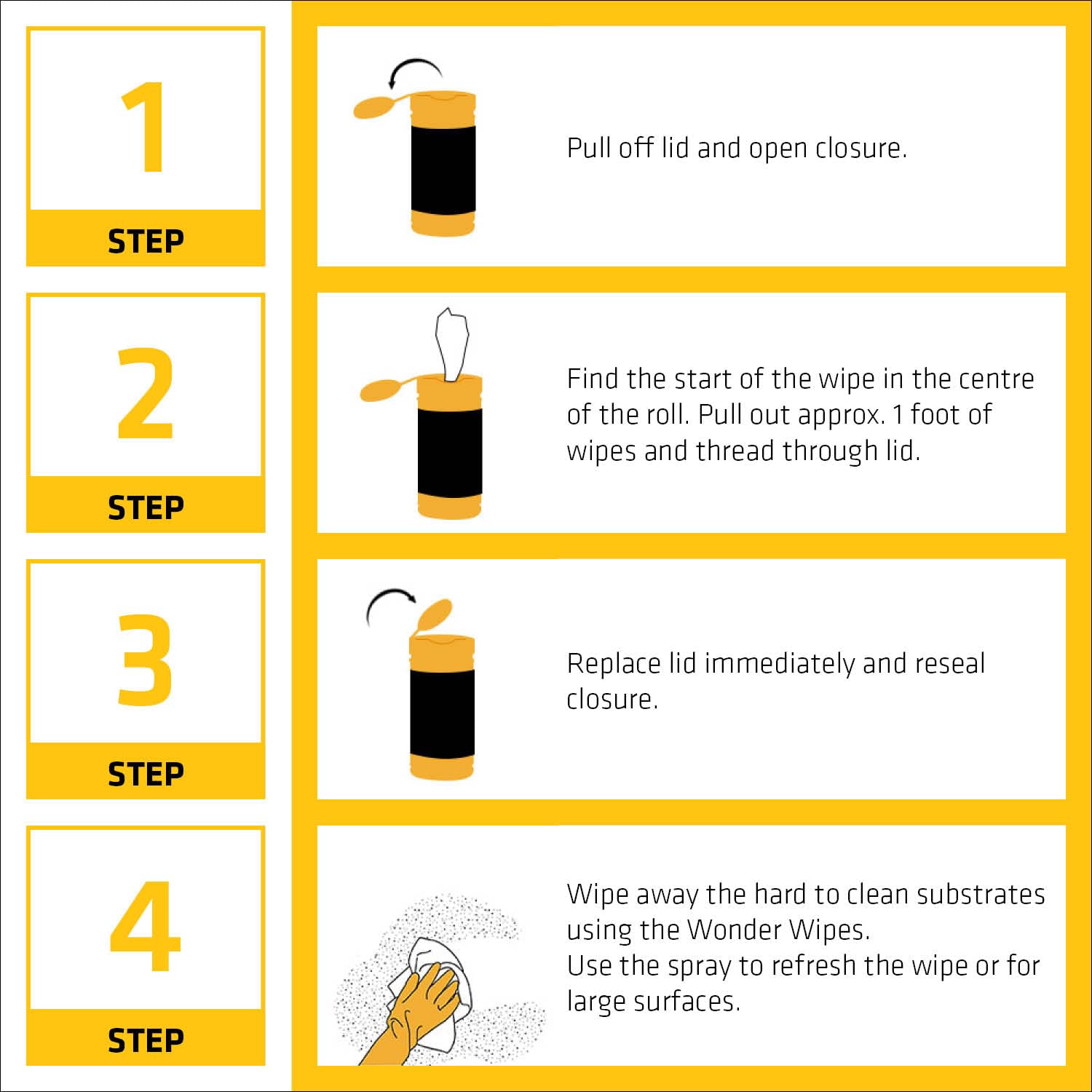 1
STEP

Pull off lid and open closure.

2
STEP

Find the start of the wipe in the centre of the roll. Pull out approx. 1 foot of wipes and thread through lid.

3
STEP

Replace lid immediately and reseal closure.

4
STEP

Wipe away the hard to clean substrates using the Wonder Wipes.
Use the spray to refresh the wipe or for large surfaces.