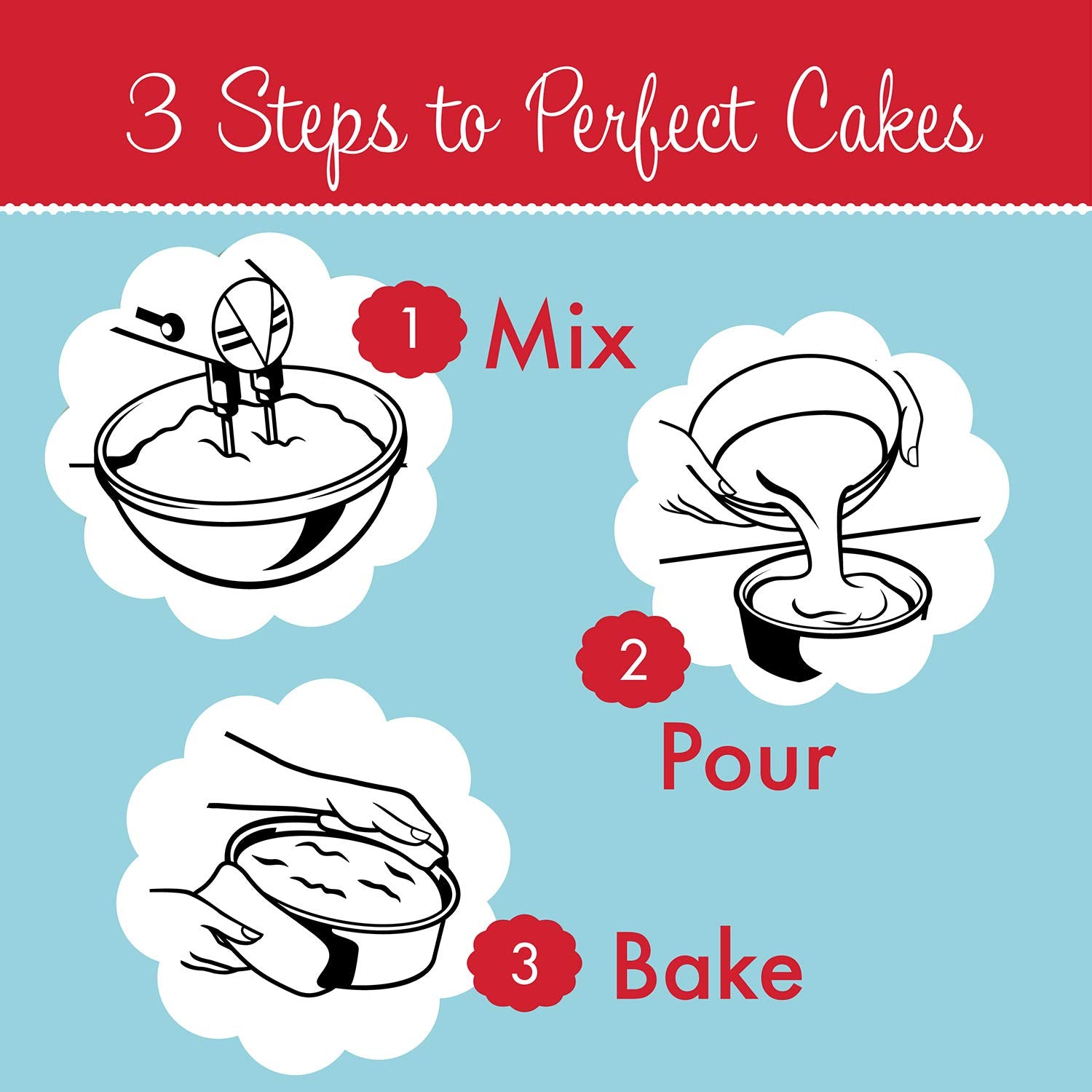 3 Steps to Perfect Cakes

1 Mix

2 Pour

3 Bake