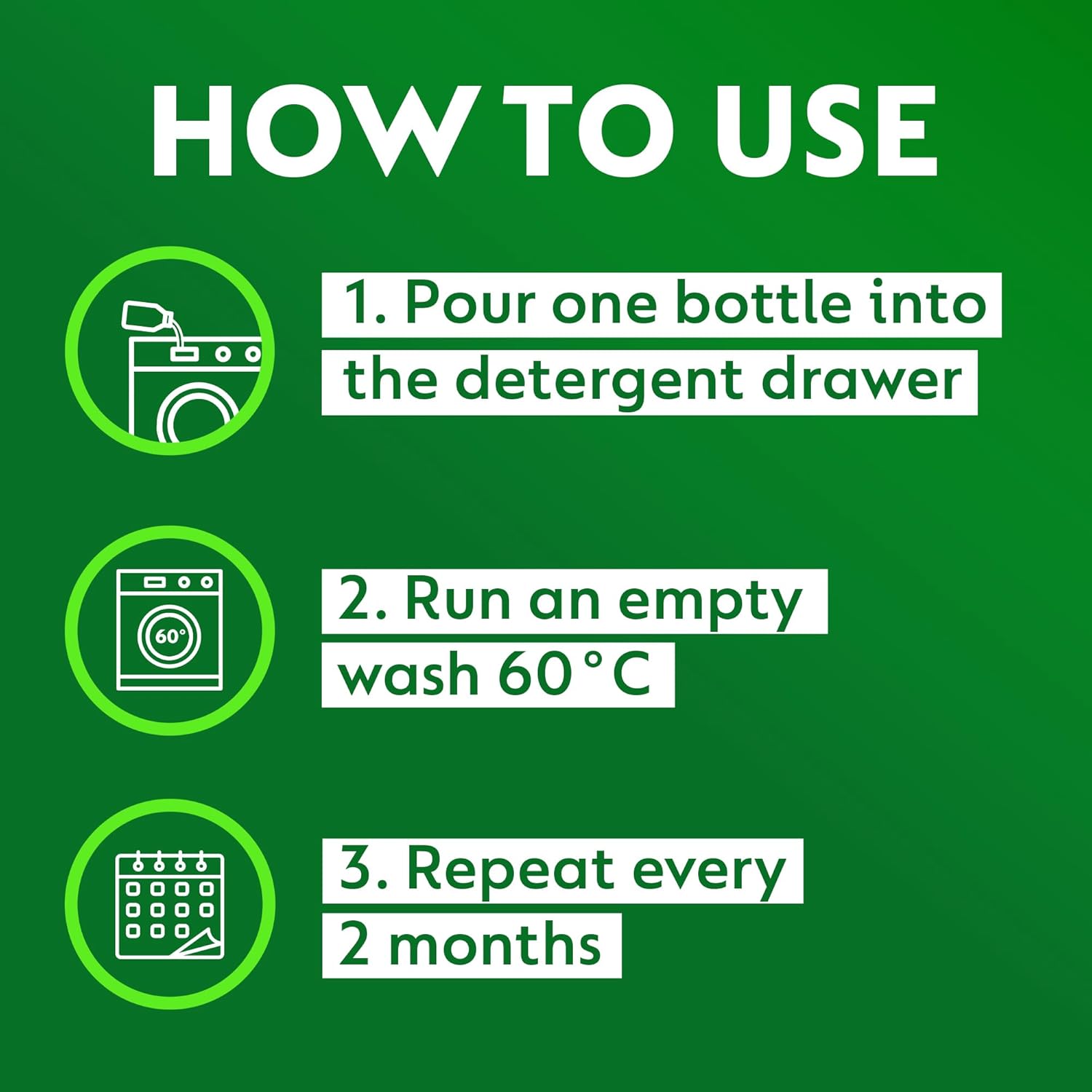 HOW TO USE

1. Pour one bottle into the detergent drawer

60°

2. Run an empty wash 60 °C

3. Repeat every 2 months