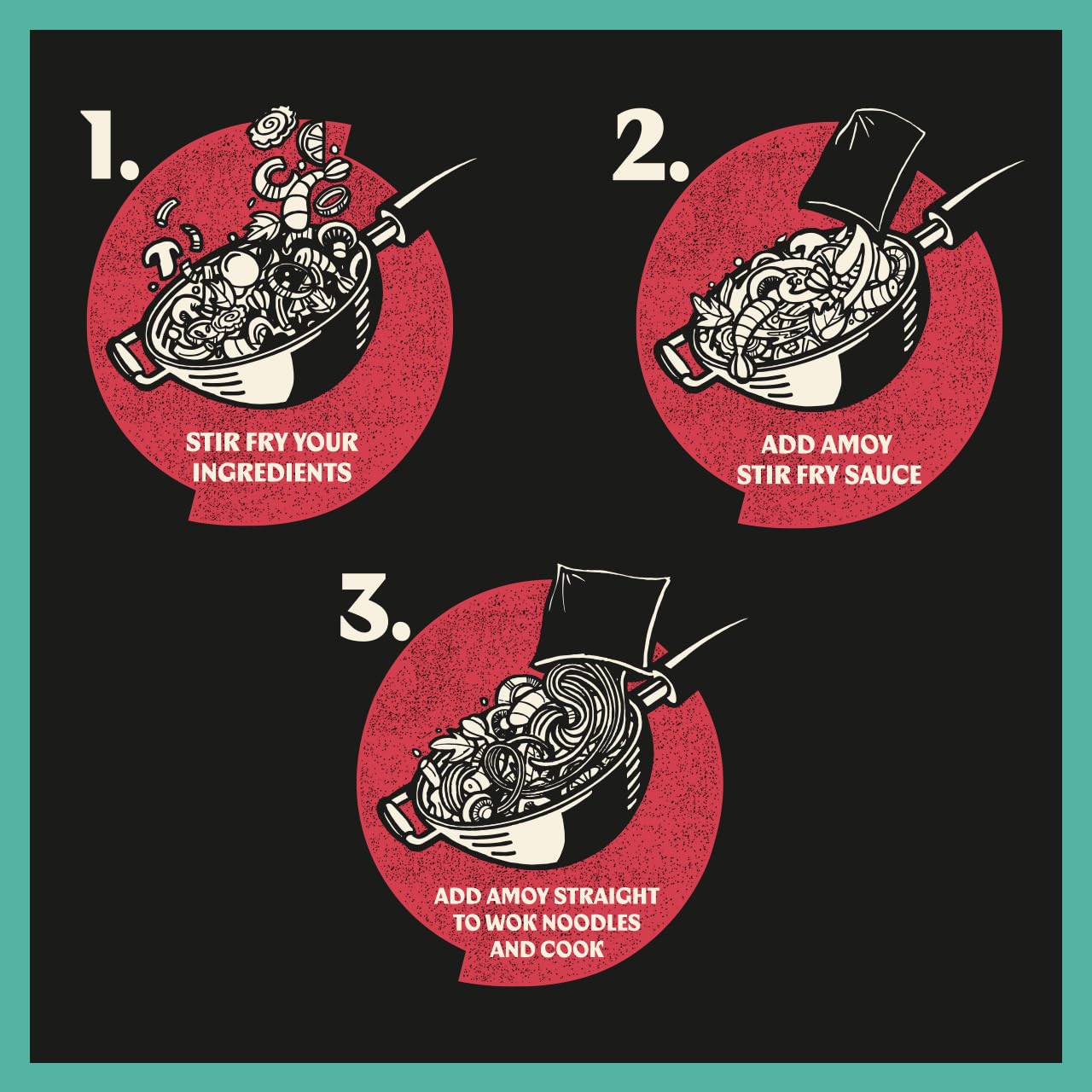 1.

STIR FRY YOUR INGREDIENTS

2.

ADD AMOY STIR FRY SAUCE

3.

ADD AMOY STRAIGHT TO WOK NOODLES AND COOK