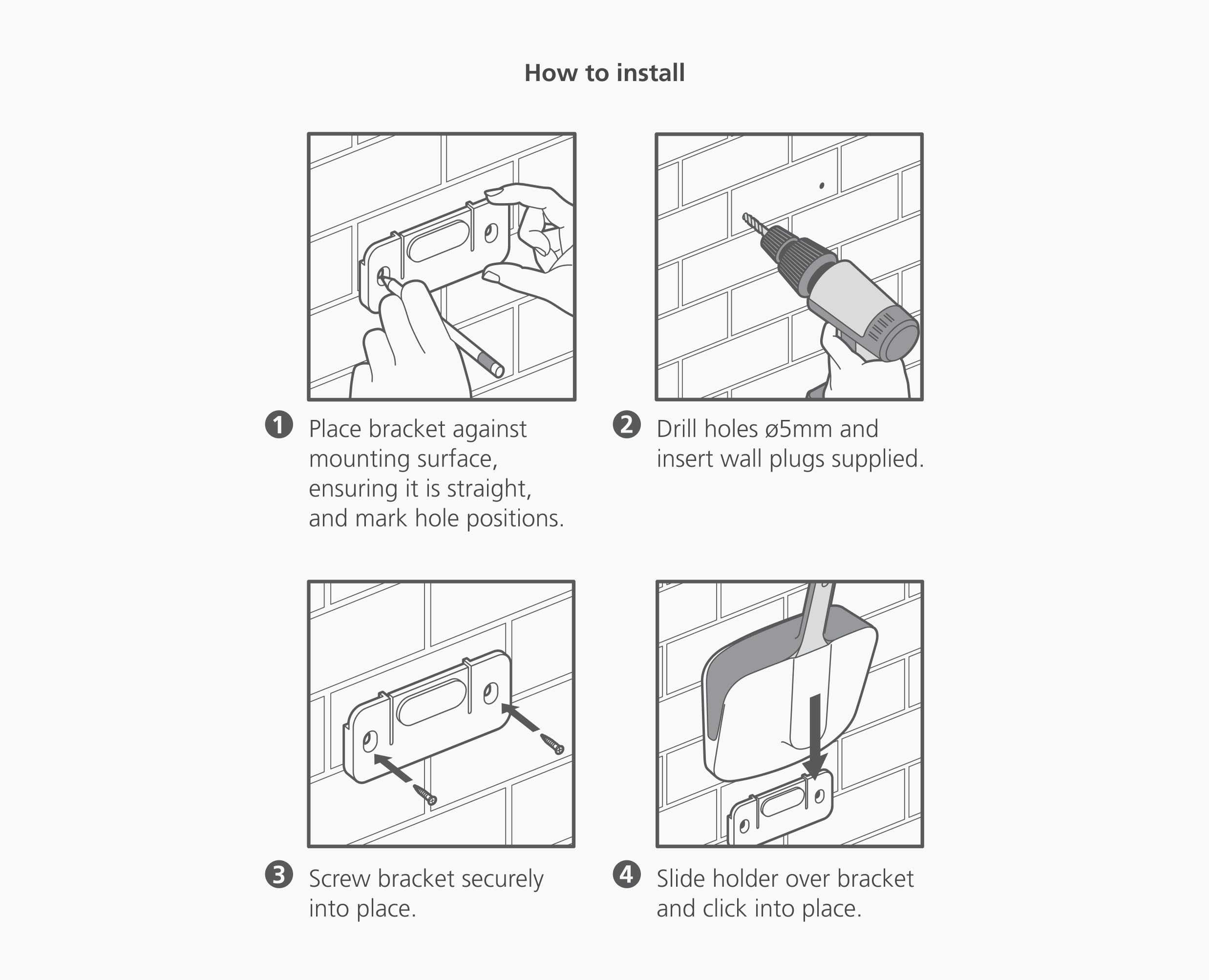 How to install

1 Place bracket against mounting surface, ensuring it is straight, and mark hole positions.

2 Drill holes ø5mm and insert wall plugs supplied.

3 Screw bracket securely into place.

4 Slide holder over bracket and click into place.