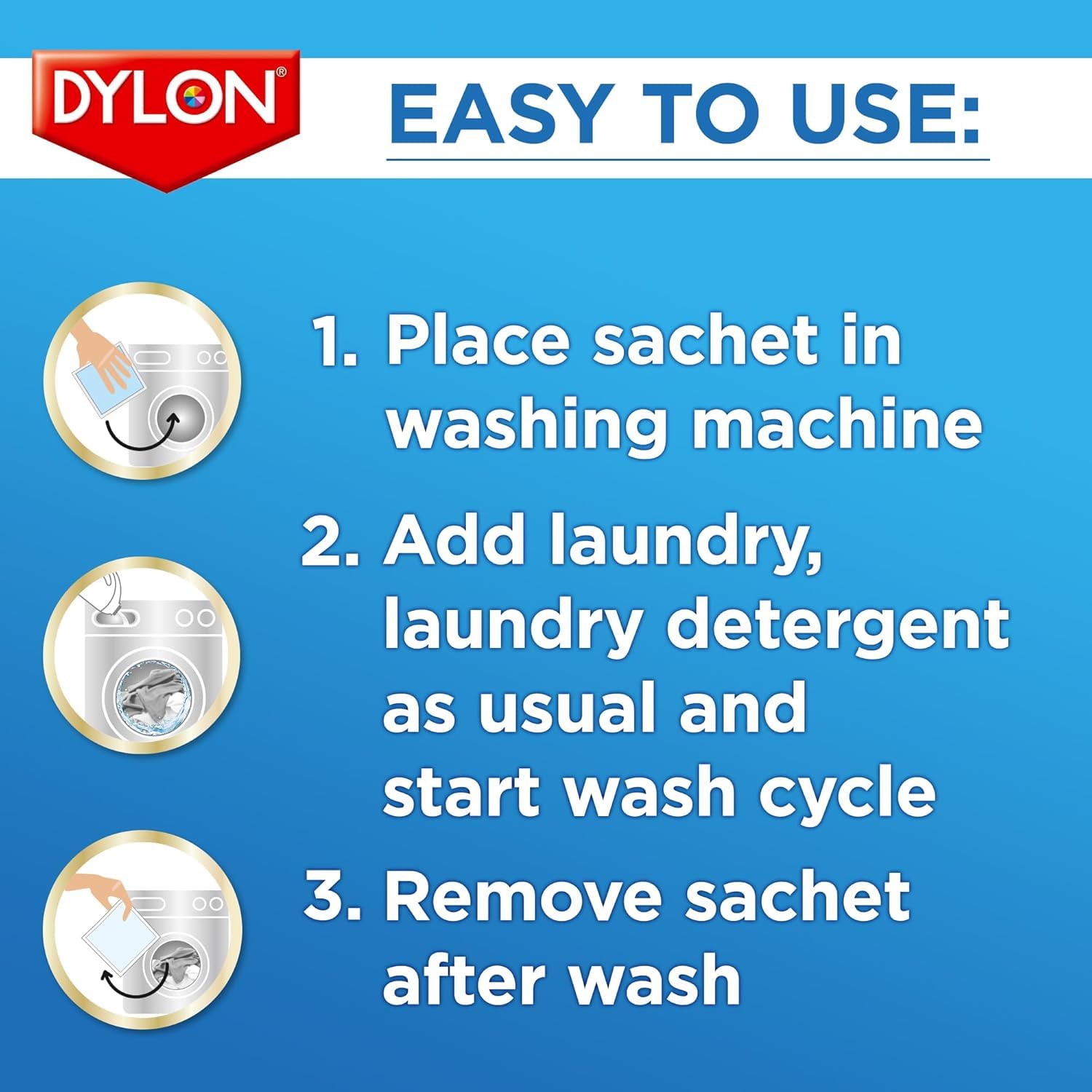 DYLON®

EASY TO USE:

1. Place sachet in washing machine

2. Add laundry, laundry detergent as usual and start wash cycle

3. Remove sachet after wash