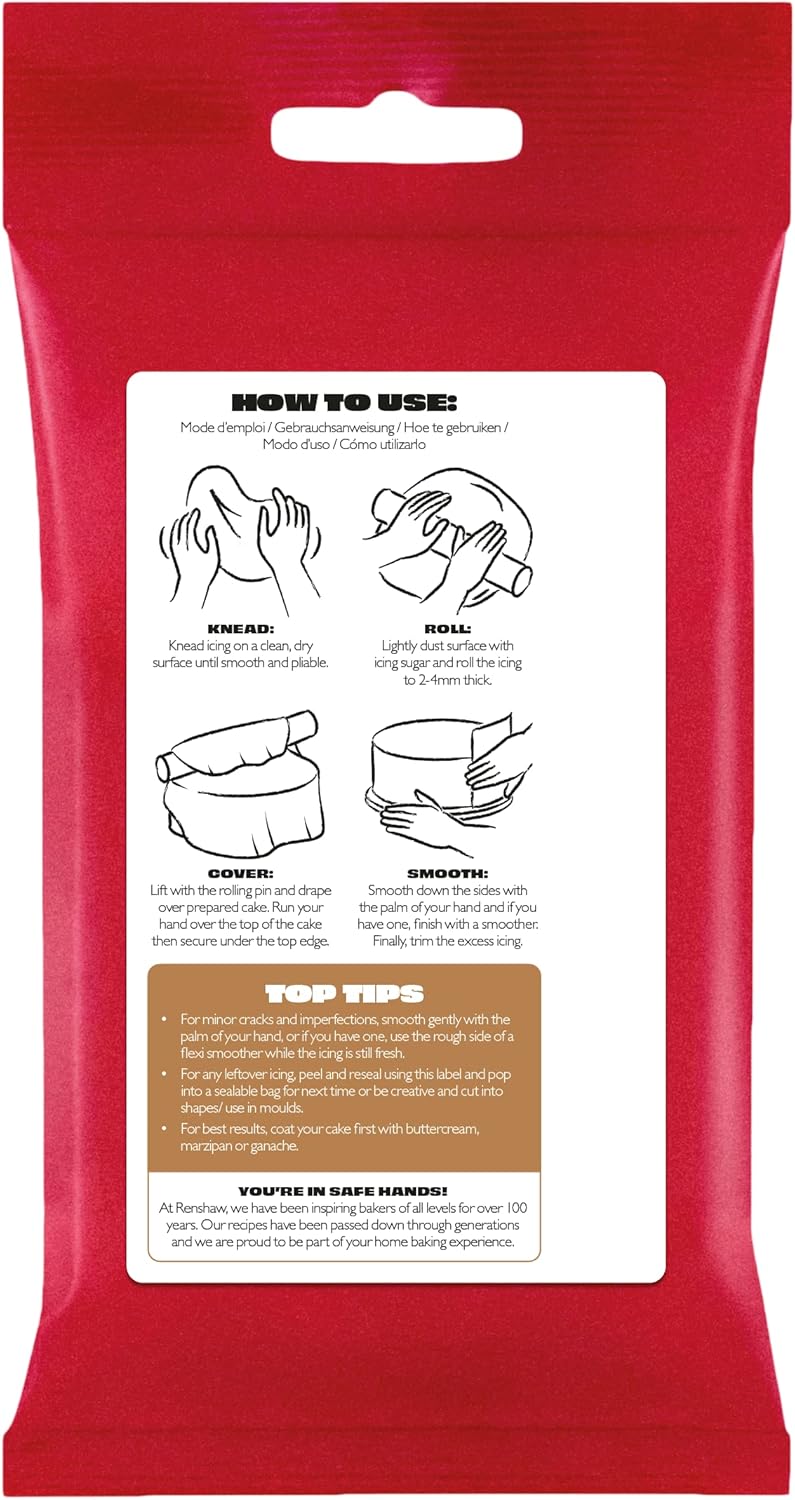 HOW TO USE:

Mode d'emploi / Gebrauchsanweisung / Hoe te gebruiken / Modo d'uso / Cómo utilizarlo

KNEAD:
Knead icing on a clean, dry surface until smooth and pliable.

ROLL:
Lightly dust surface with icing sugar and roll the icing to 2-4mm thick.

COVER:
Lift with the rolling pin and drape over prepared cake. Run your hand over the top of the cake then secure under the top edge.

SMOOTH:
Smooth down the sides with the palm of your hand and if you have one, finish with a smoother. Finally, trim the excess icing.

TOP TIPS

• For minor cracks and imperfections, smooth gently with the palm of your hand, or if you have one, use the rough side of a flexi smoother while the icing is still fresh.
• For any leftover icing, peel and reseal using this label and pop into a sealable bag for next time or be creative and cut into shapes/ use in moulds.
• For best results, coat your cake first with buttercream, marzipan or ganache.

YOU'RE IN SAFE HANDS!
At Renshaw, we have been inspiring bakers of all levels for over 100 years. Our recipes have been passed down through generations and we are proud to be part of your home baking experience.