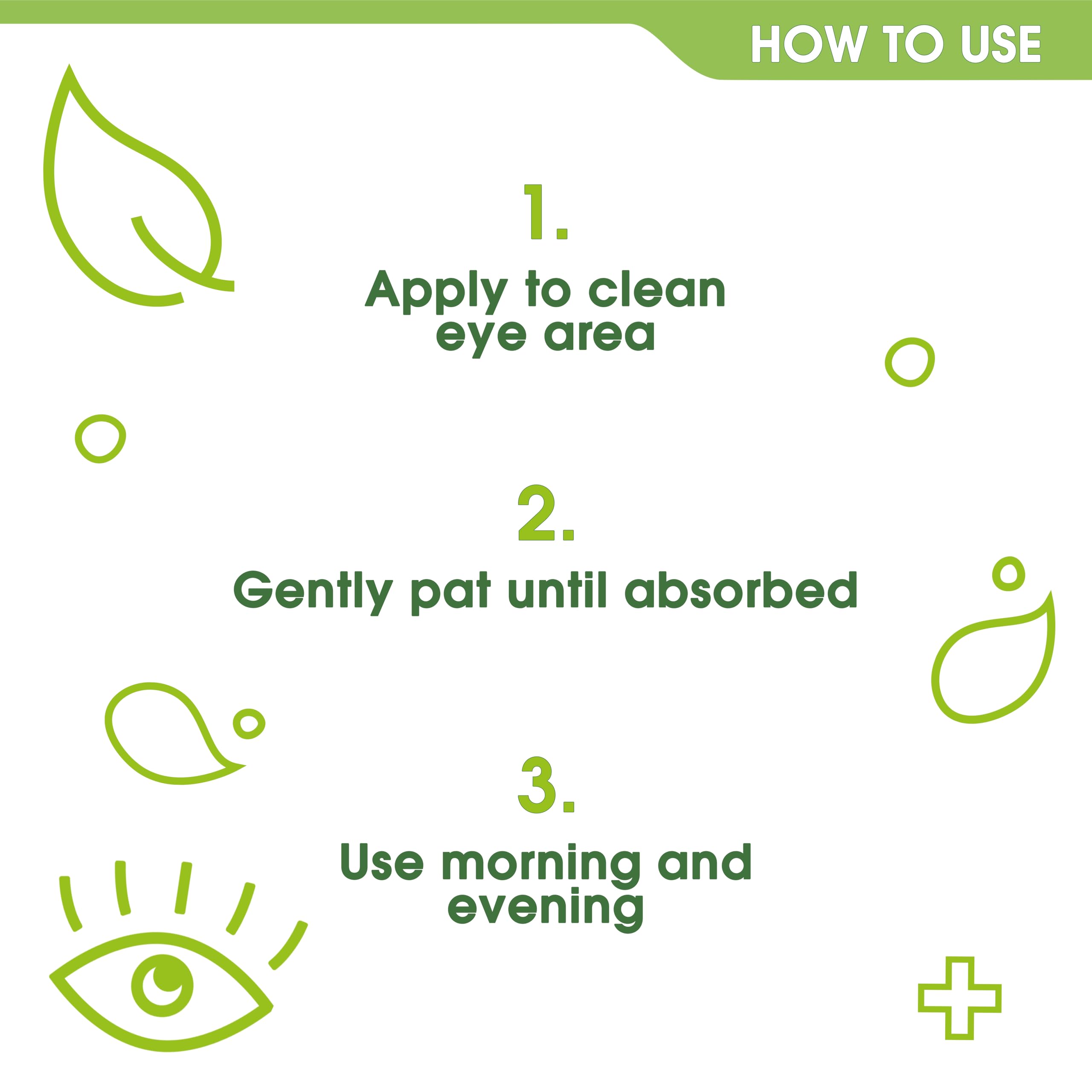 HOW TO USE

1.

Apply to clean eye area

2.

Gently pat until absorbed

3.

Use morning and evening