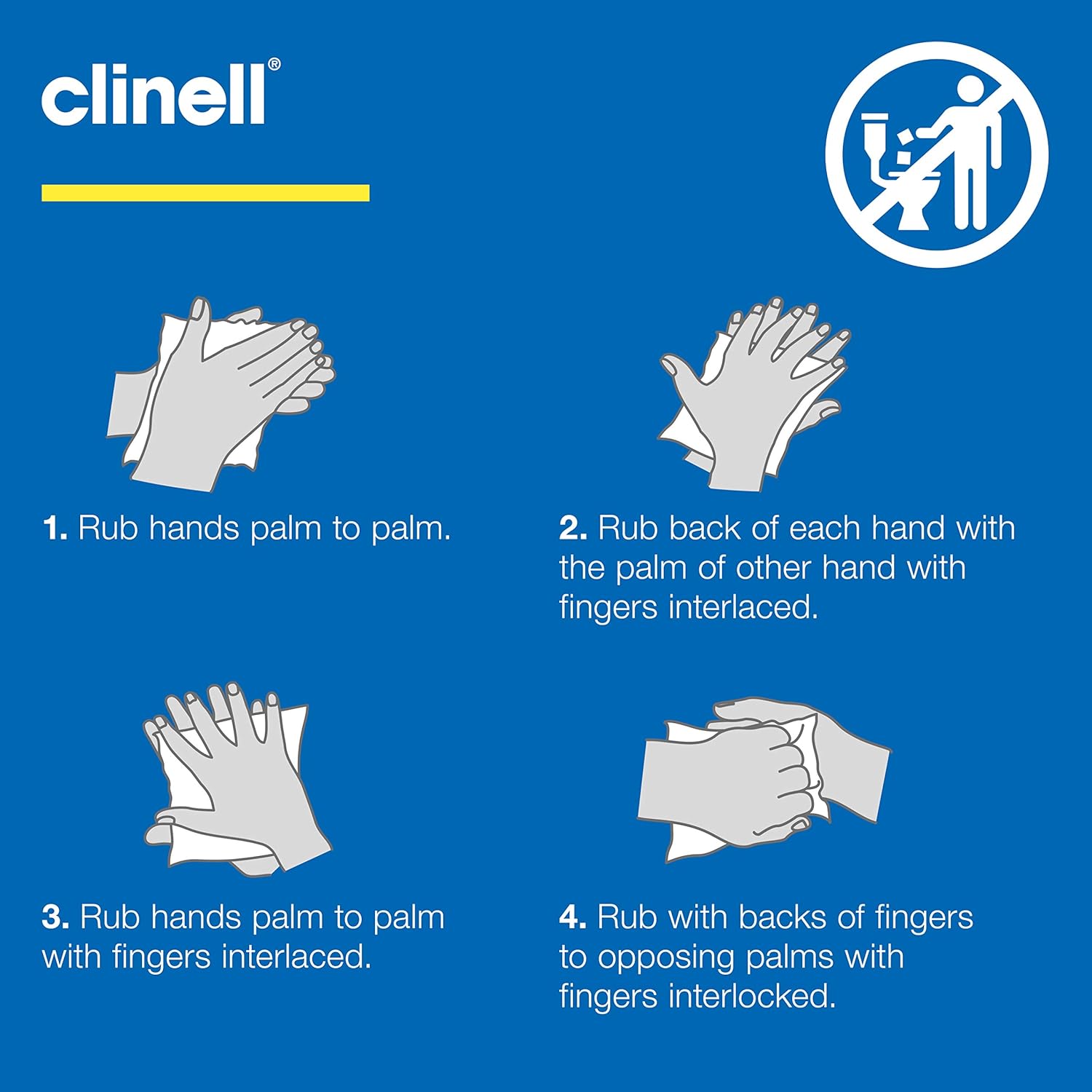 clinell®

1. Rub hands palm to palm.

2. Rub back of each hand with the palm of other hand with fingers interlaced.

3. Rub hands palm to palm with fingers interlaced.

4. Rub with backs of fingers to opposing palms with fingers interlocked.