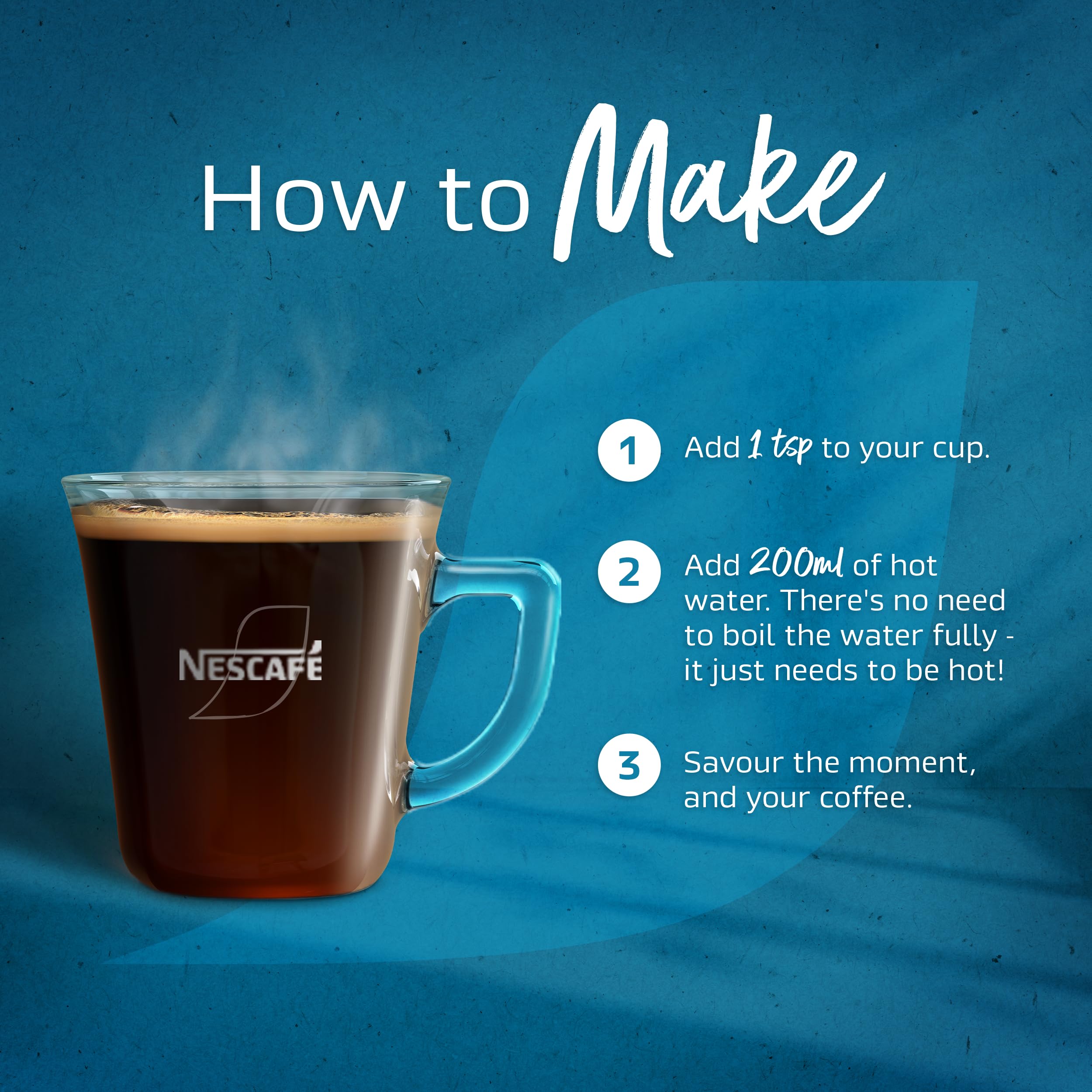 How to Make

NESCAFÉ

1 Add 1 tsp to your cup.

2 Add 200ml of hot water. There's no need to boil the water fully - it just needs to be hot!

3 Savour the moment, and your coffee.