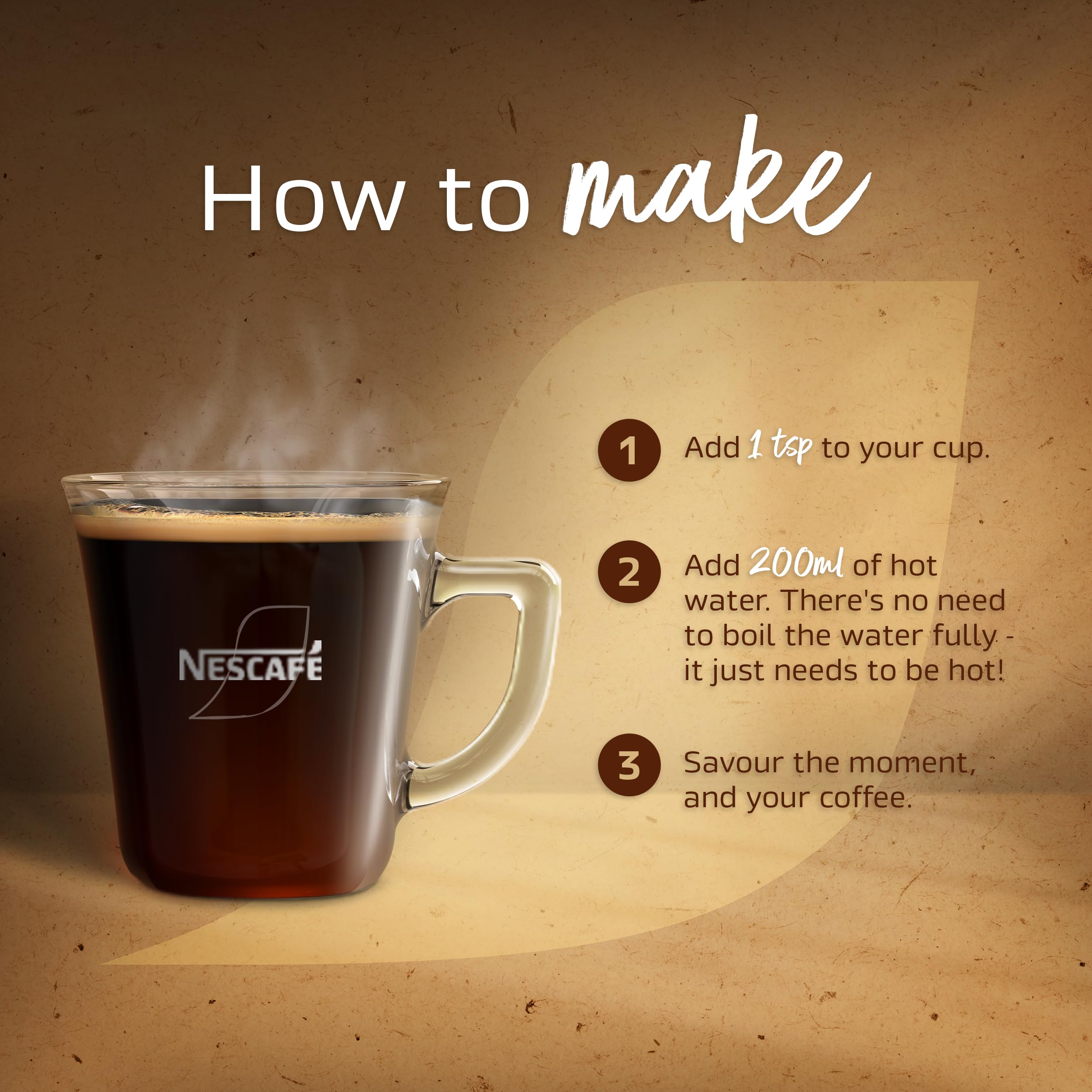 How to make

NESCAFÉ

1 Add 1 tsp to your cup.

2 Add 200ml of hot water. There's no need to boil the water fully - it just needs to be hot!

3 Savour the moment, and your coffee.